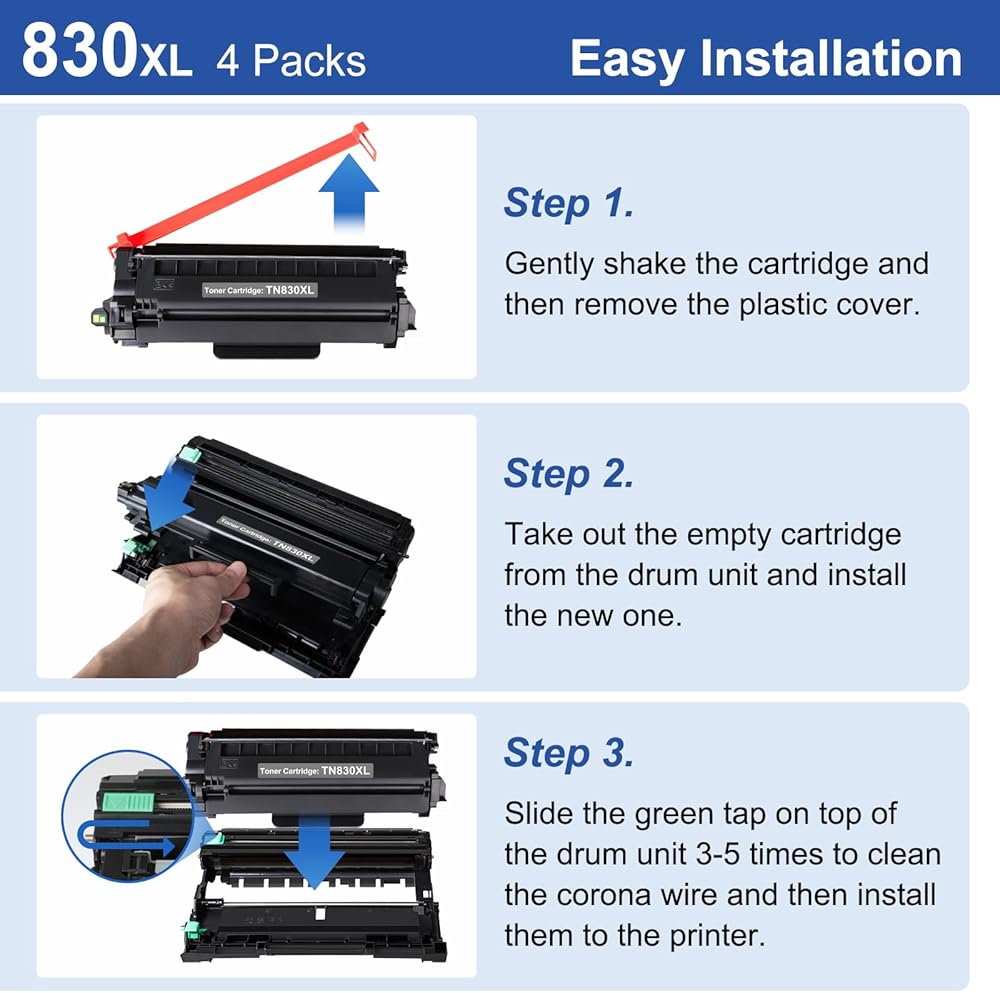 830XL 4 Packs

Easy Installation

Toner Cartridge: TN830XL

Step 1.

Gently shake the cartridge and then remove the plastic cover.

Toner Cartridge: TN830XL

Step 2.

Take out the empty cartridge from the drum unit and install the new one.

Toner Cartridge: TN830XL

Step 3.

Slide the green tap on top of the drum unit 3-5 times to clean the corona wire and then install them to the printer.