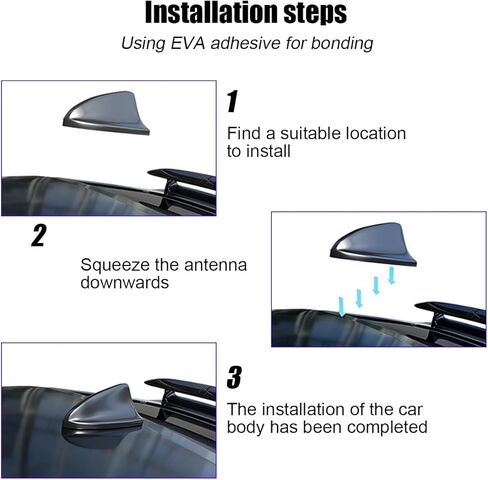 Installation steps

Using EVA adhesive for bonding

1

Find a suitable location to install

2

Squeeze the antenna downwards

3

The installation of the car body has been completed