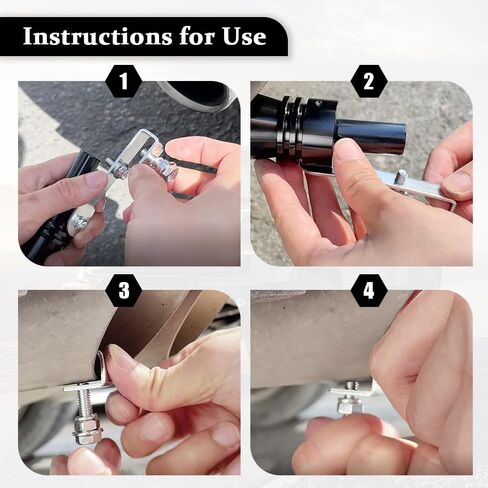 Instructions for Use

1

2

3

4