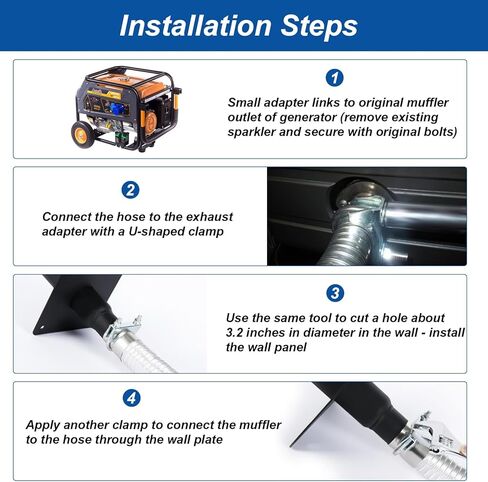 Installation Steps

1

Small adapter links to original muffler outlet of generator (remove existing sparkler and secure with original bolts)

2

Connect the hose to the exhaust adapter with a U-shaped clamp

3

Use the same tool to cut a hole about 3.2 inches in diameter in the wall - install the wall panel

4

Apply another clamp to connect the muffler to the hose through the wall plate