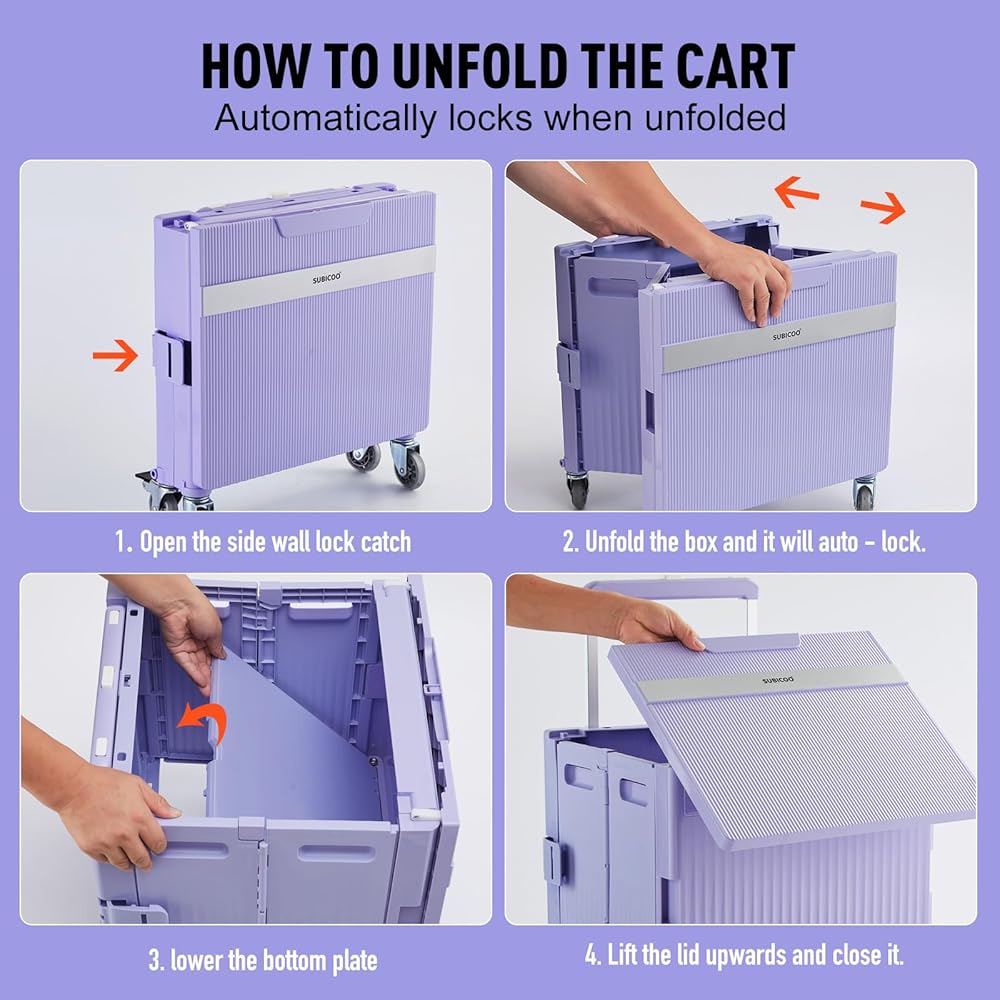 HOW TO UNFOLD THE CART
Automatically locks when unfolded

SUBICOO

1. Open the side wall lock catch

SUBICOO

2. Unfold the box and it will auto - lock.

3. lower the bottom plate

SUBICOO

4. Lift the lid upwards and close it.