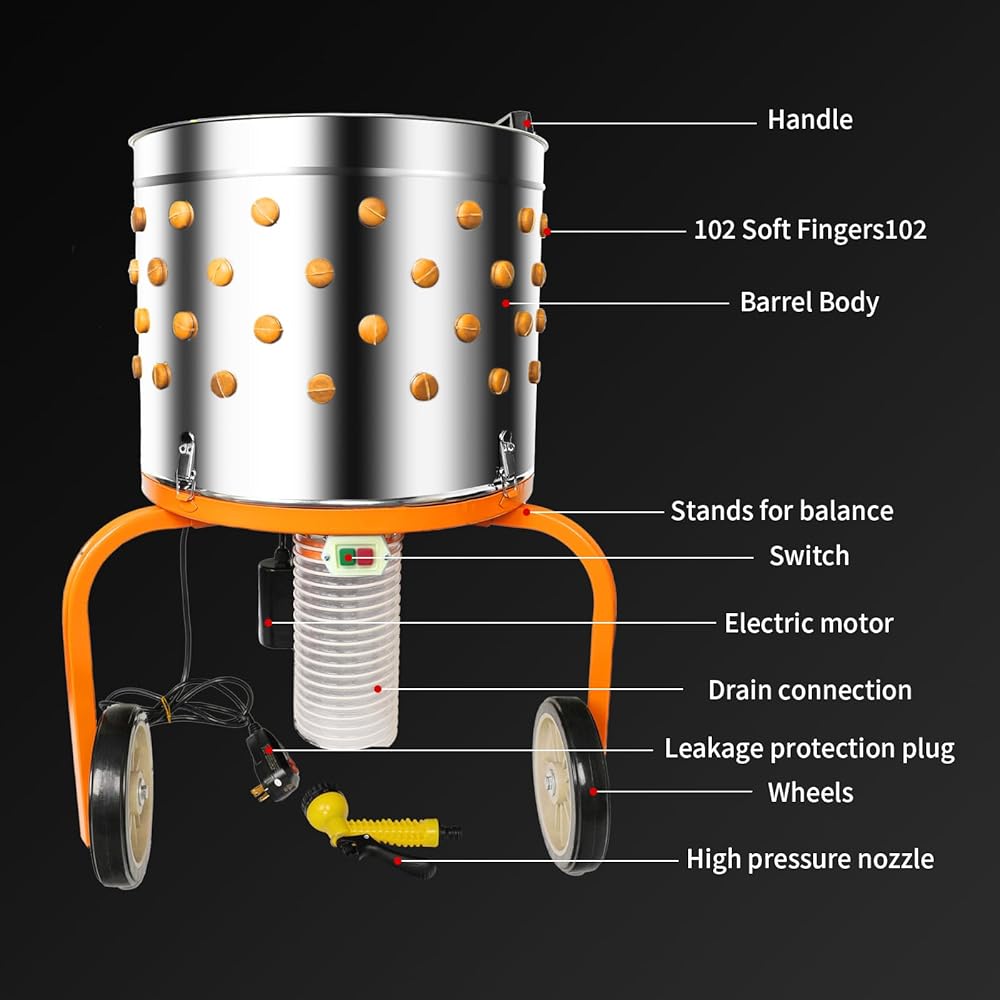 Handle
102 Soft Fingers102
Barrel Body
Stands for balance
Switch
Electric motor
Drain connection
Leakage protection plug
Wheels
High pressure nozzle