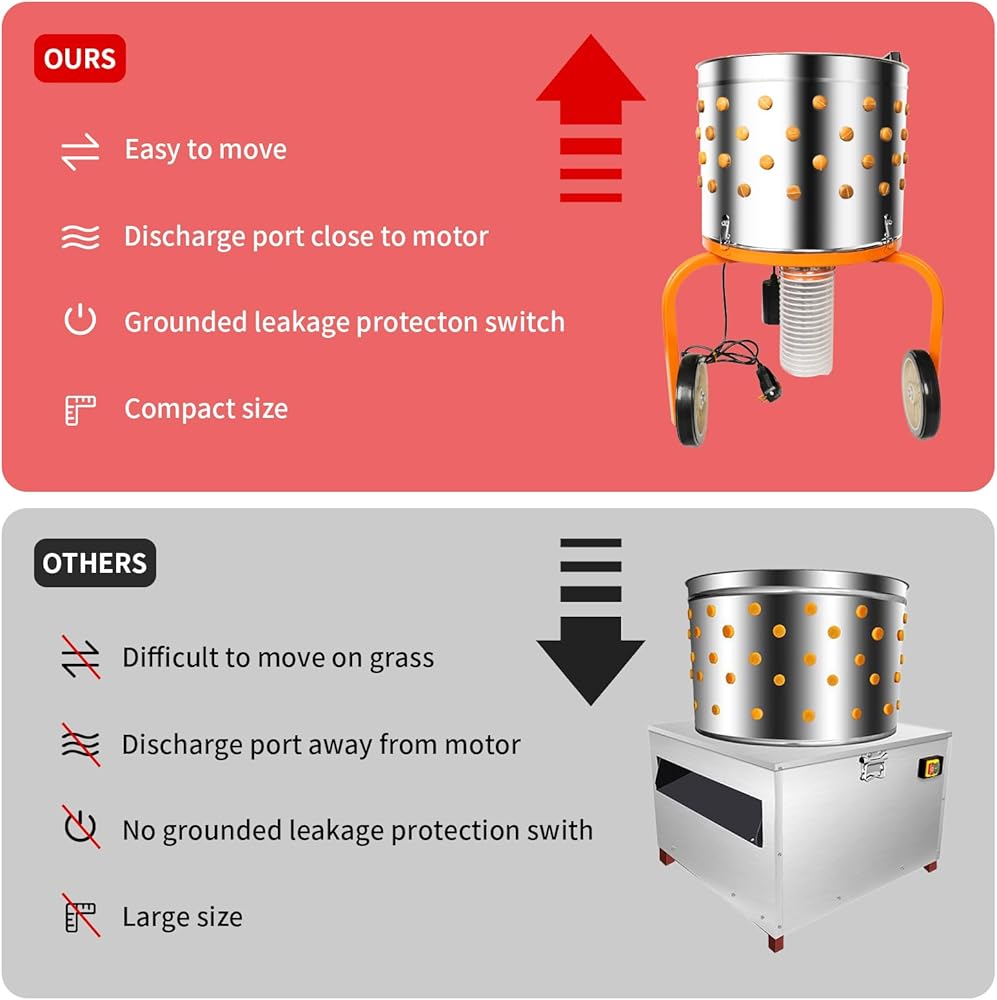 OURS

Easy to move

Discharge port close to motor

Grounded leakage protecton switch

Compact size

OTHERS

Difficult to move on grass

Discharge port away from motor

No grounded leakage protection swith

Large size