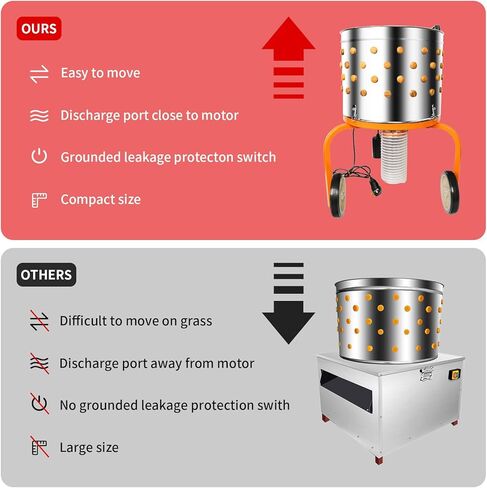 OURS

Easy to move

Discharge port close to motor

Grounded leakage protecton switch

Compact size

OTHERS

Difficult to move on grass

Discharge port away from motor

No grounded leakage protection swith

Large size