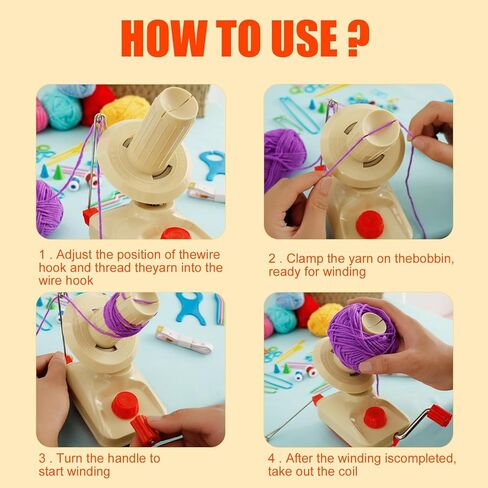 HOW TO USE ?

1 . Adjust the position of thewire hook and thread theyarn into the wire hook

2 . Clamp the yarn on thebobbin, ready for winding

3 . Turn the handle to start winding

4 . After the winding iscompleted, take out the coil