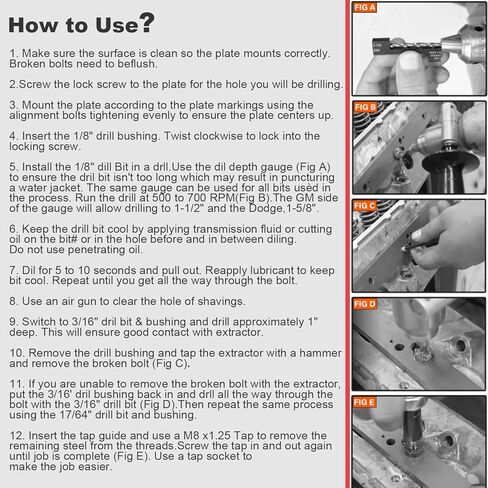 How to Use?

1. Make sure the surface is clean so the plate mounts correctly. Broken bolts need to beflush.

2.Screw the lock screw to the plate for the hole you will be drilling.

3. Mount the plate according to the plate markings using the alignment bolts tightening evenly to ensure the plate centers up.

4. Insert the 1/8" drill bushing. Twist clockwise to lock into the locking screw.

5. Install the 1/8" dill Bit in a drll.Use the dil depth gauge (Fig A) to ensure the dril bit isn't too long which may result in puncturing a water jacket. The same gauge can be used for all bits used in the process. Run the drill at 500 to 700 RPM(Fig B).The GM side of the gauge will allow drilling to 1-1/2" and the Dodge,1-5/8".

6. Keep the drill bit cool by applying transmission fluid or cutting oil on the bit# or in the hole before and in between diling. Do not use penetrating oil.

7. Dil for 5 to 10 seconds and pull out. Reapply lubricant to keep bit cool. Repeat until you get all the way through the bolt.

8. Use an air gun to clear the hole of shavings.

9. Switch to 3/16" dril bit & bushing and drill approximately 1" deep. This will ensure good contact with extractor.

10. Remove the drill bushing and tap the extractor with a hammer and remove the broken bolt (Fig C).

11. If you are unable to remove the broken bolt with the extractor, put the 3/16' dril bushing back in and drll all the way through the bolt with the 3/16" drill bit (Fig D).Then repeat the same process using the 17/64" drill bit and bushing.

12. Insert the tap guide and use a M8 x1.25 Tap to remove the remaining steel from the threads.Screw the tap in and out again until job is complete (Fig E). Use a tap socket to make the job easier.

FIG A

FIG B

FIG C

FIG D

FIG E