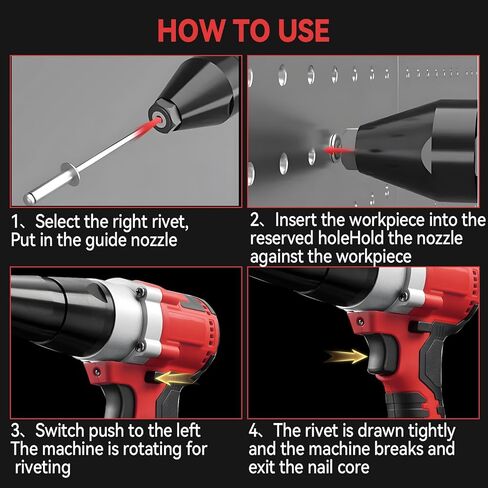 HOW TO USE

1、Select the right rivet, Put in the guide nozzle

2、Insert the workpiece into the reserved holeHold the nozzle against the workpiece

3、Switch push to the left The machine is rotating for riveting

4、The rivet is drawn tightly and the machine breaks and exit the nail core