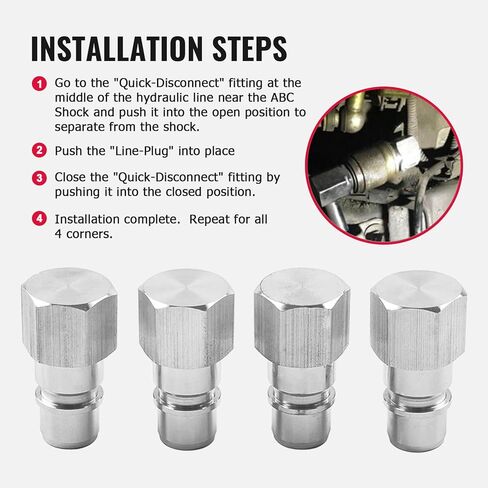 INSTALLATION STEPS

1 Go to the "Quick-Disconnect" fitting at the middle of the hydraulic line near the ABC Shock and push it into the open position to separate from the shock.

2 Push the "Line-Plug" into place

3 Close the "Quick-Disconnect" fitting by pushing it into the closed position.

4 Installation complete. Repeat for all 4 corners.