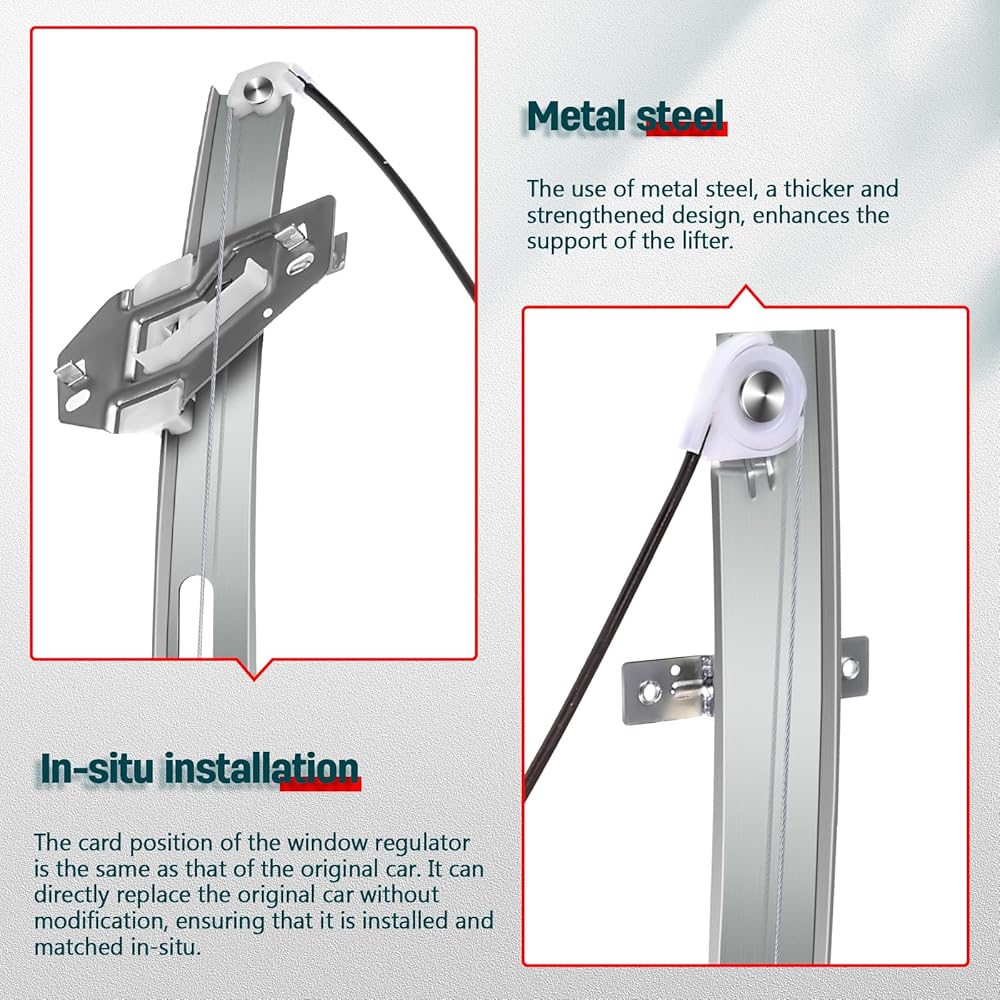 Metal steel

The use of metal steel, a thicker and strengthened design, enhances the support of the lifter.

In-situ installation

The card position of the window regulator is the same as that of the original car. It can directly replace the original car without modification, ensuring that it is installed and matched in-situ.