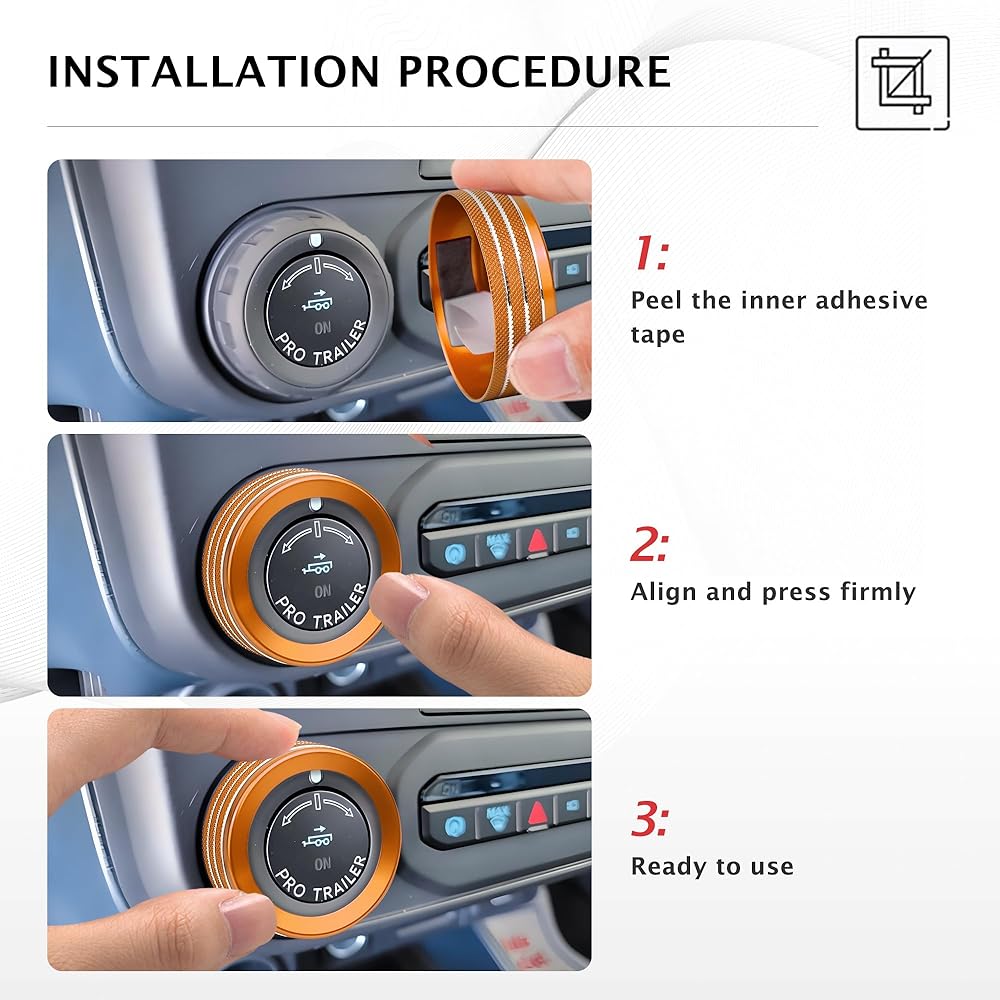 INSTALLATION PROCEDURE

ON
PRO TRAILER

1:
Peel the inner adhesive tape

ON
PRO TRAILER
MAX

2:
Align and press firmly

ON
PRO TRAILER
MAX

3:
Ready to use