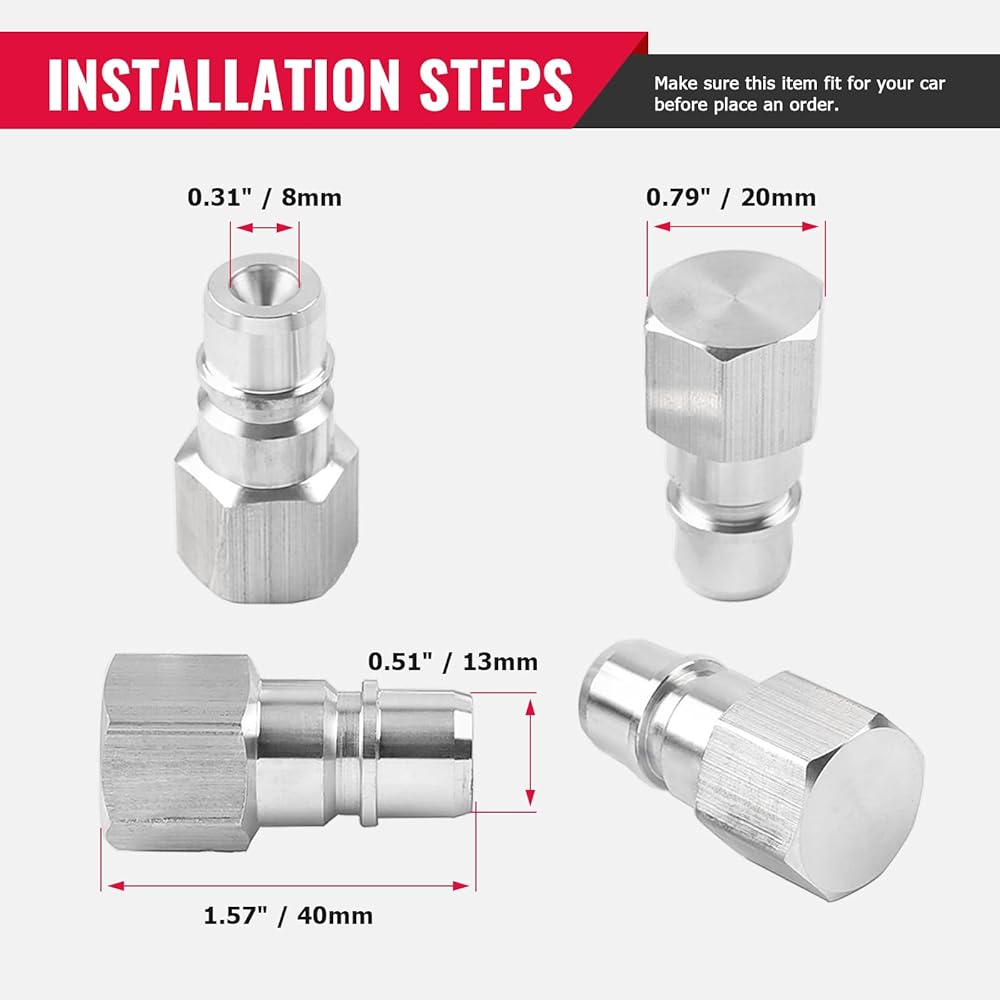 INSTALLATION STEPS

Make sure this item fit for your car before place an order.

0.31" / 8mm

0.79" / 20mm

0.51" / 13mm

1.57" / 40mm