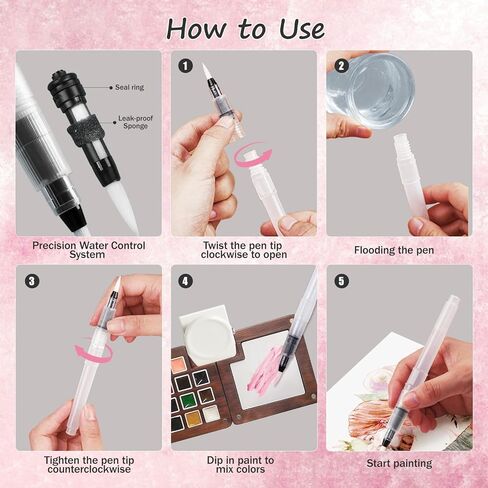 How to Use

Seal ring

Leak-proof Sponge

Precision Water Control System

1

Twist the pen tip clockwise to open

2

Flooding the pen

3

Tighten the pen tip counterclockwise

4

Dip in paint to mix colors

5

Start painting