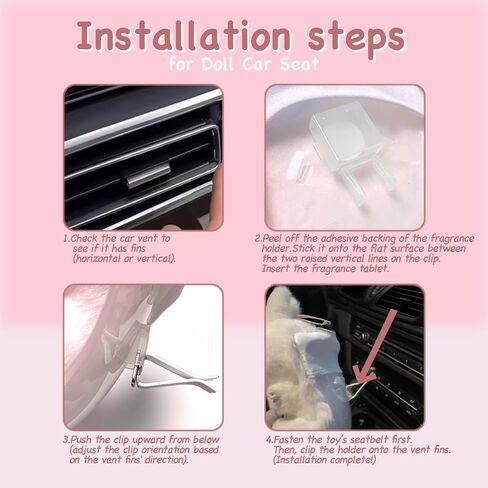 Installation steps
for Doll Car Seat

1.Check the car vent to see if it has fins (horizontal or vertical).

2.Peel off the adhesive backing of the fragrance holder.Stick it onto the flat surface between the two raised vertical lines on the clip. Insert the fragrance tablet.

3.Push the clip upward from below (adjust the clip orientation based on the vent fins' direction).

4.Fasten the toy's seatbelt first. Then, clip the holder onto the vent fins. (Installation complete!)