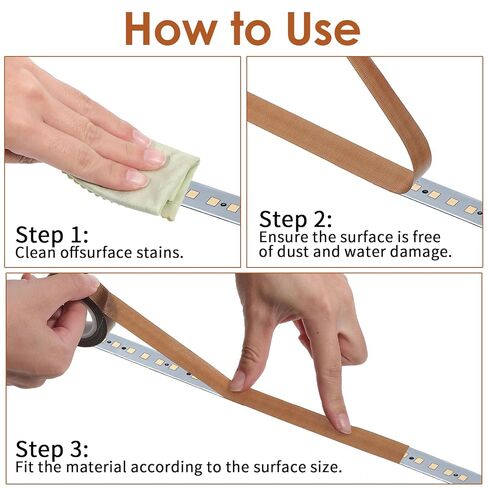 How to Use

Step 1:
Clean offsurface stains.

Step 2:
Ensure the surface is free of dust and water damage.

Step 3:
Fit the material according to the surface size.