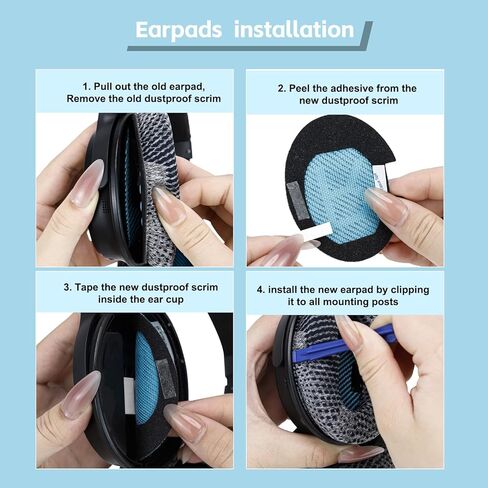 Earpads installation

1. Pull out the old earpad, Remove the old dustproof scrim

2. Peel the adhesive from the new dustproof scrim

3. Tape the new dustproof scrim inside the ear cup

4. install the new earpad by clipping it to all mounting posts