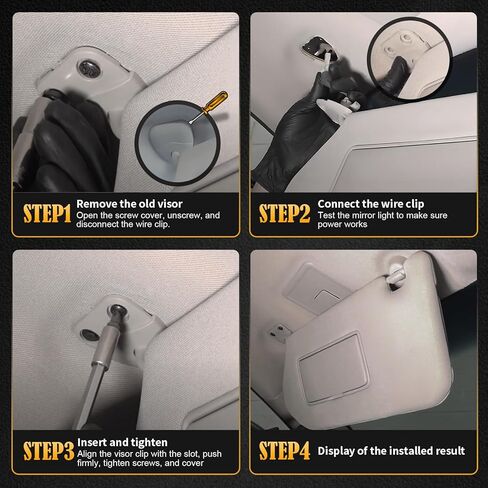 STEP1 Remove the old visor
Open the screw cover, unscrew, and disconnect the wire clip.

STEP2 Connect the wire clip
Test the mirror light to make sure power works

STEP3 Insert and tighten
Align the visor clip with the slot, push firmly, tighten screws, and cover

STEP4 Display of the installed result