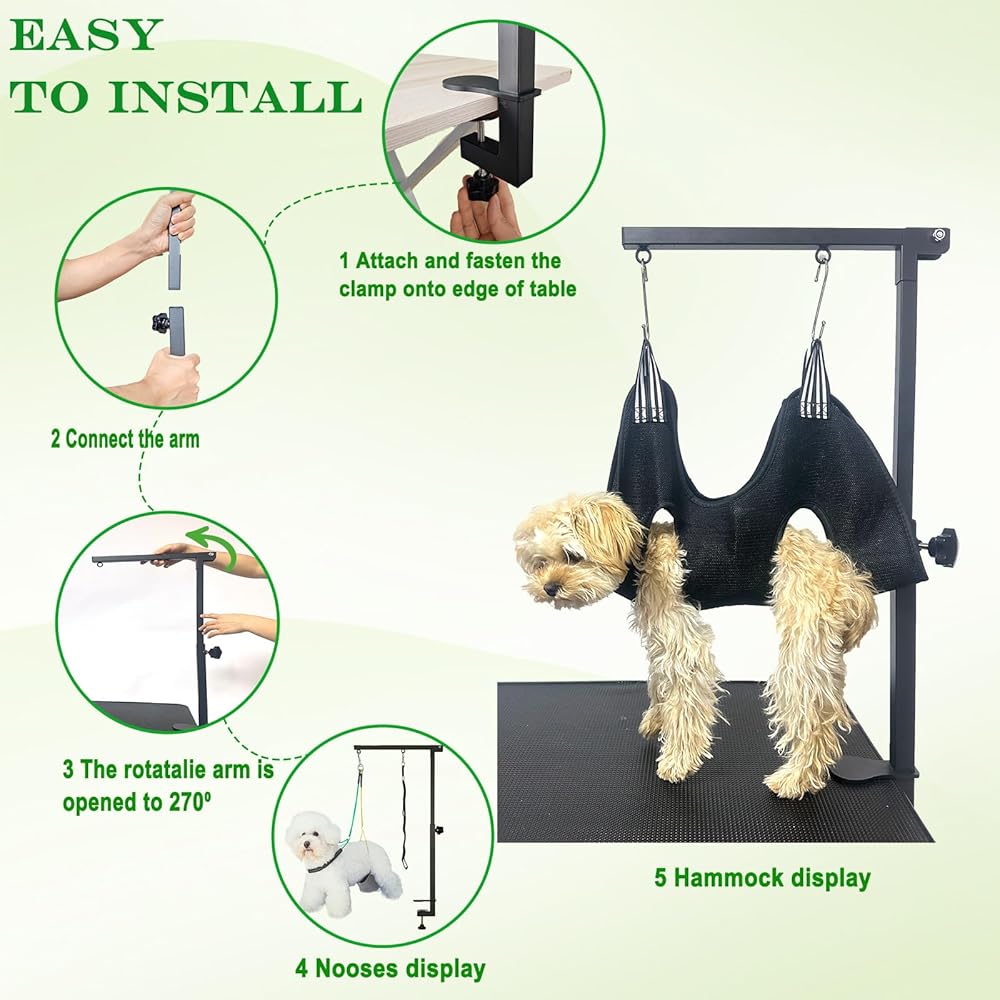 EASY TO INSTALL

1 Attach and fasten the clamp onto edge of table

2 Connect the arm

3 The rotatalie arm is opened to 270º

4 Nooses display

5 Hammock display