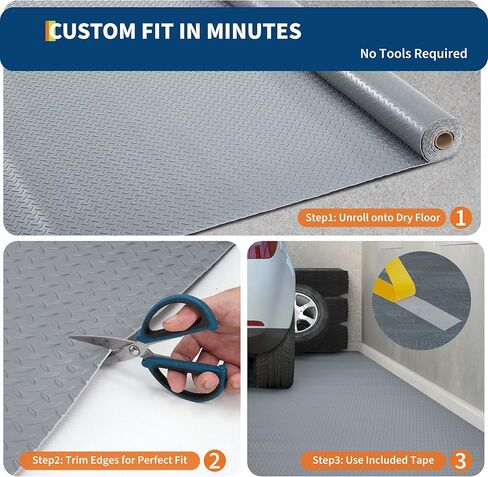 CUSTOM FIT IN MINUTES

No Tools Required

Step1: Unroll onto Dry Floor 1

Step2: Trim Edges for Perfect Fit 2

Step3: Use Included Tape 3