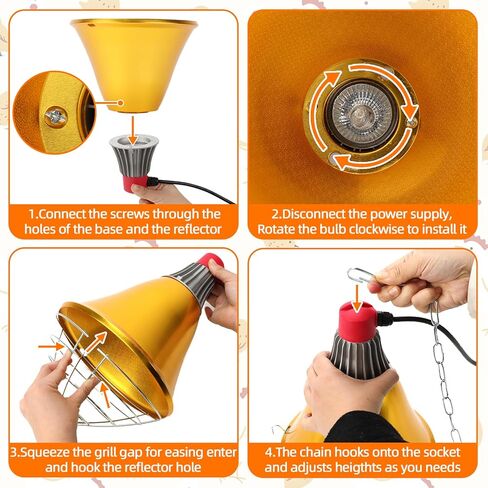 1.Connect the screws through the holes of the base and the reflector

2.Disconnect the power supply, Rotate the bulb clockwise to install it

3.Squeeze the grill gap for easing enter and hook the reflector hole

4.The chain hooks onto the socket and adjusts heigths as you needs