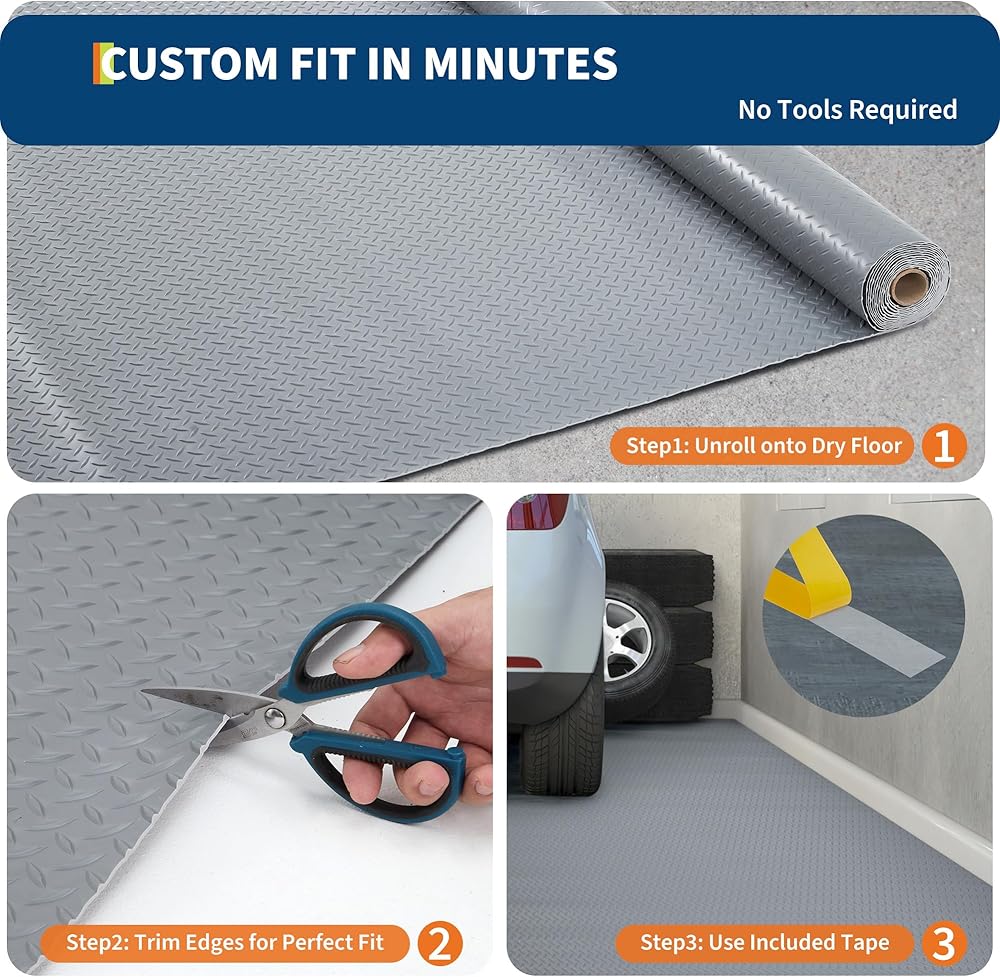 CUSTOM FIT IN MINUTES

No Tools Required

Step1: Unroll onto Dry Floor 1

Step2: Trim Edges for Perfect Fit 2

Step3: Use Included Tape 3