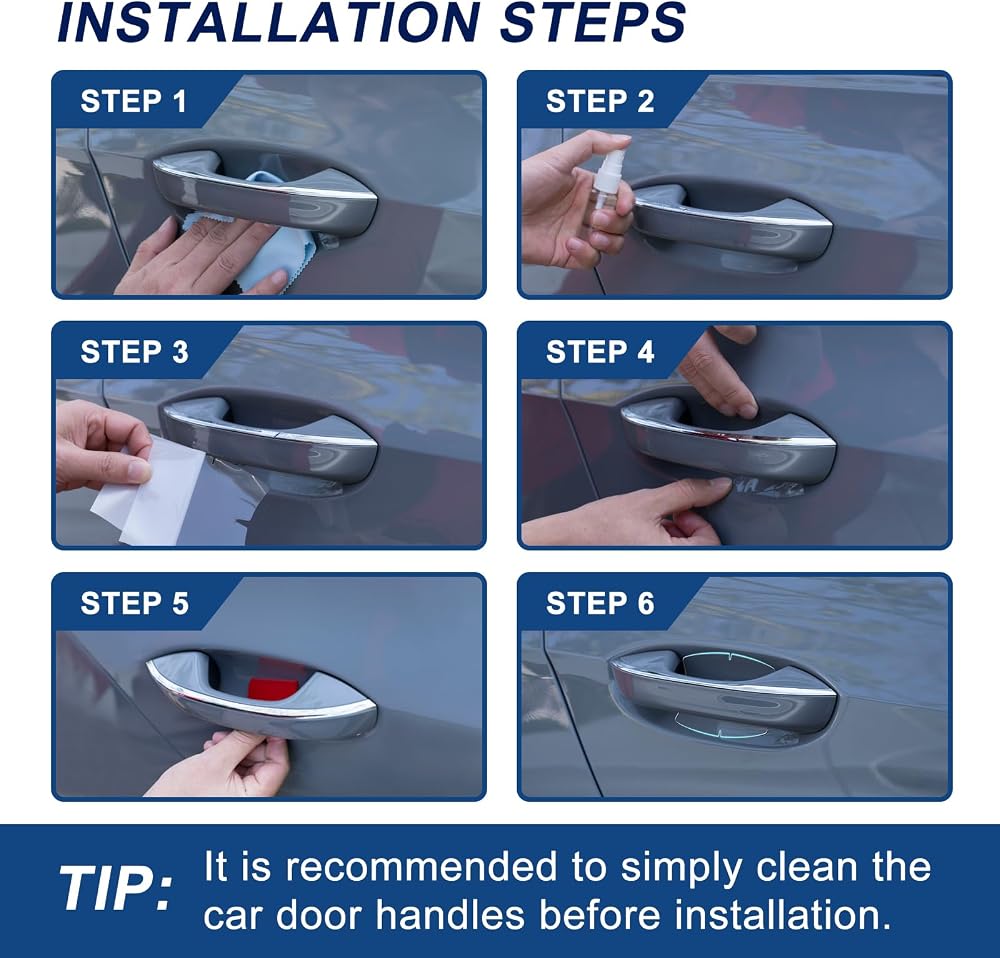 INSTALLATION STEPS

STEP 1

STEP 2

STEP 3

STEP 4

STEP 5

STEP 6

TIP: It is recommended to simply clean the car door handles before installation.