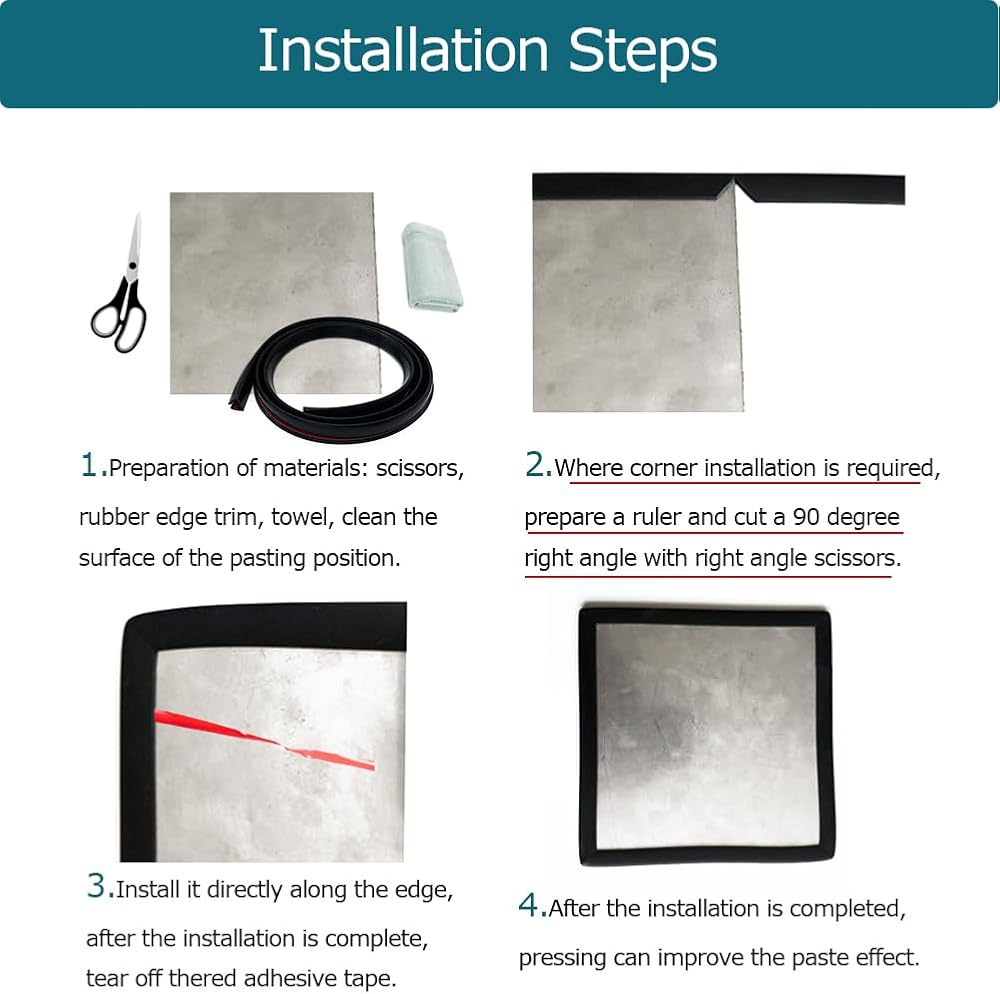 Installation Steps

1.Preparation of materials: scissors, rubber edge trim, towel, clean the surface of the pasting position.

2.Where corner installation is required, prepare a ruler and cut a 90 degree right angle with right angle scissors.

3.Install it directly along the edge, after the installation is complete, tear off thered adhesive tape.

4.After the installation is completed, pressing can improve the paste effect.