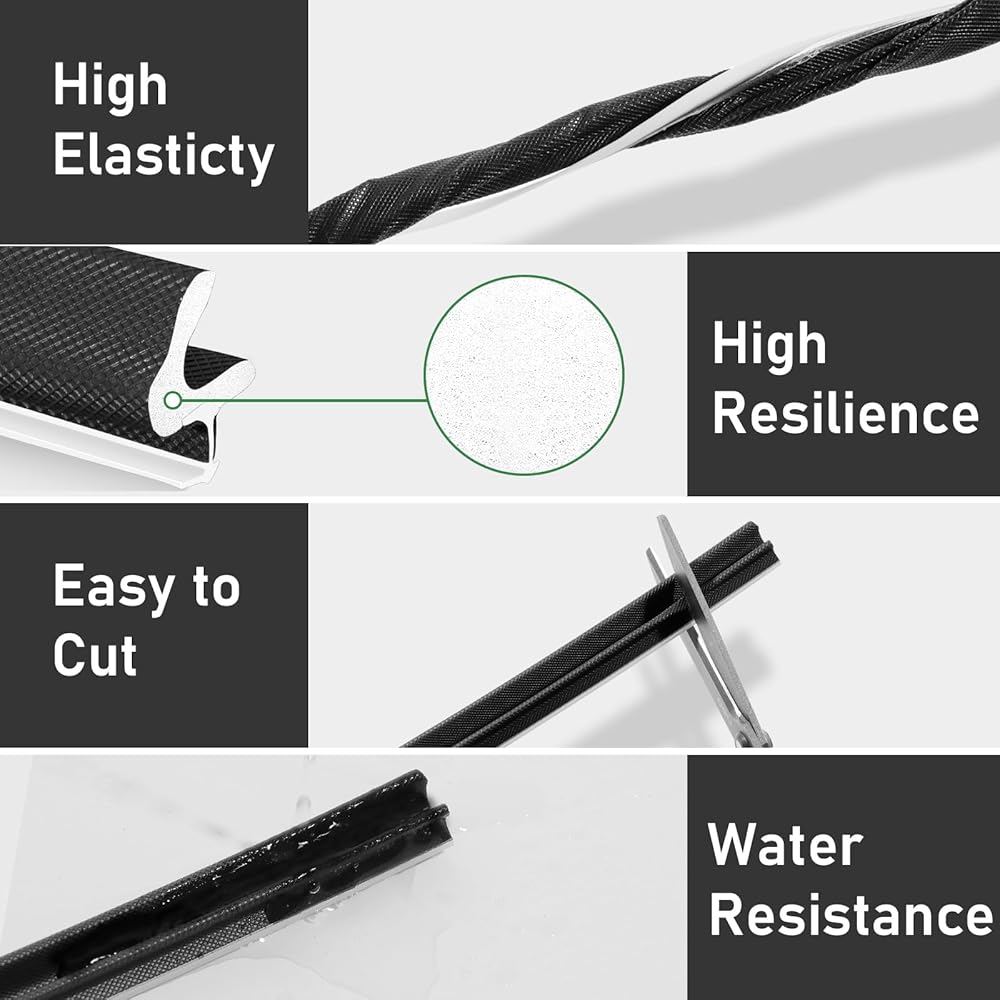 High Elasticty

High Resilience

Easy to Cut

Water Resistance