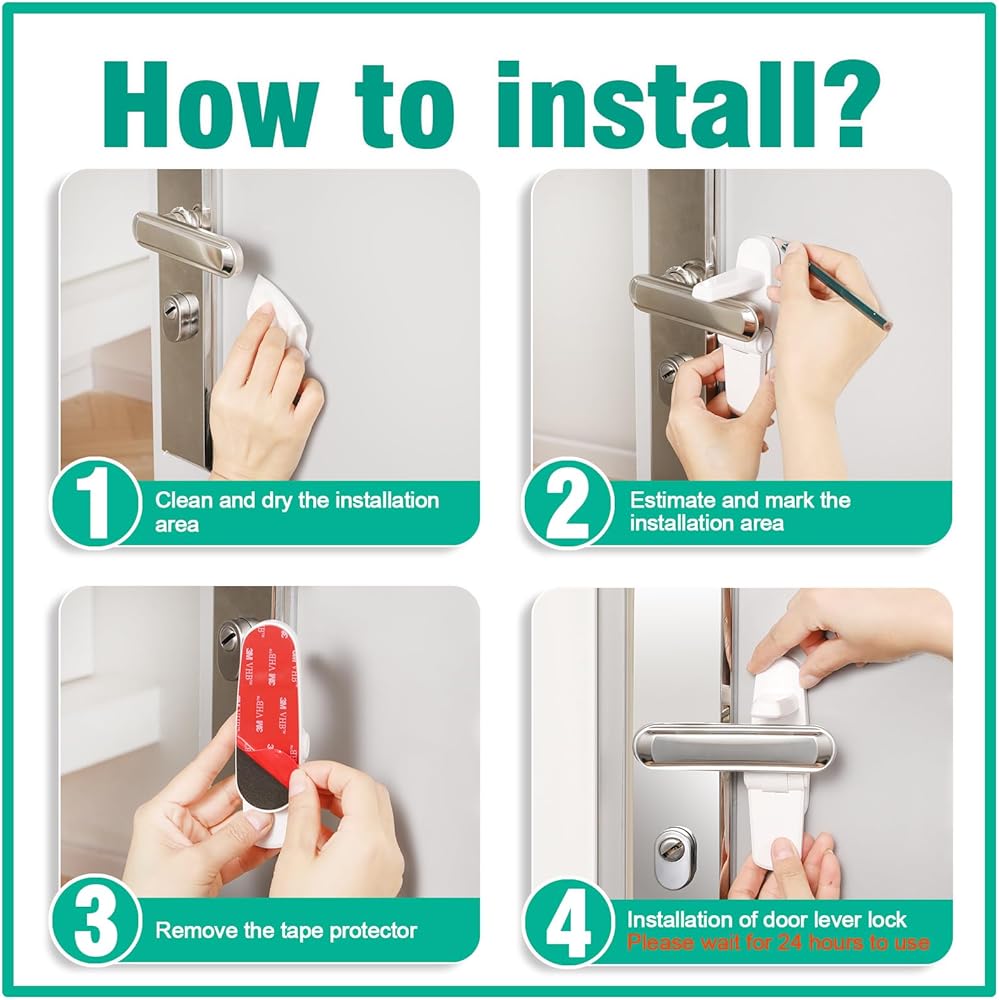 How to install?

1 Clean and dry the installation area

2 Estimate and mark the installation area

3M VHB
3M VHB

3 Remove the tape protector

4 Installation of door lever lock
Please wait for 24 hours to use