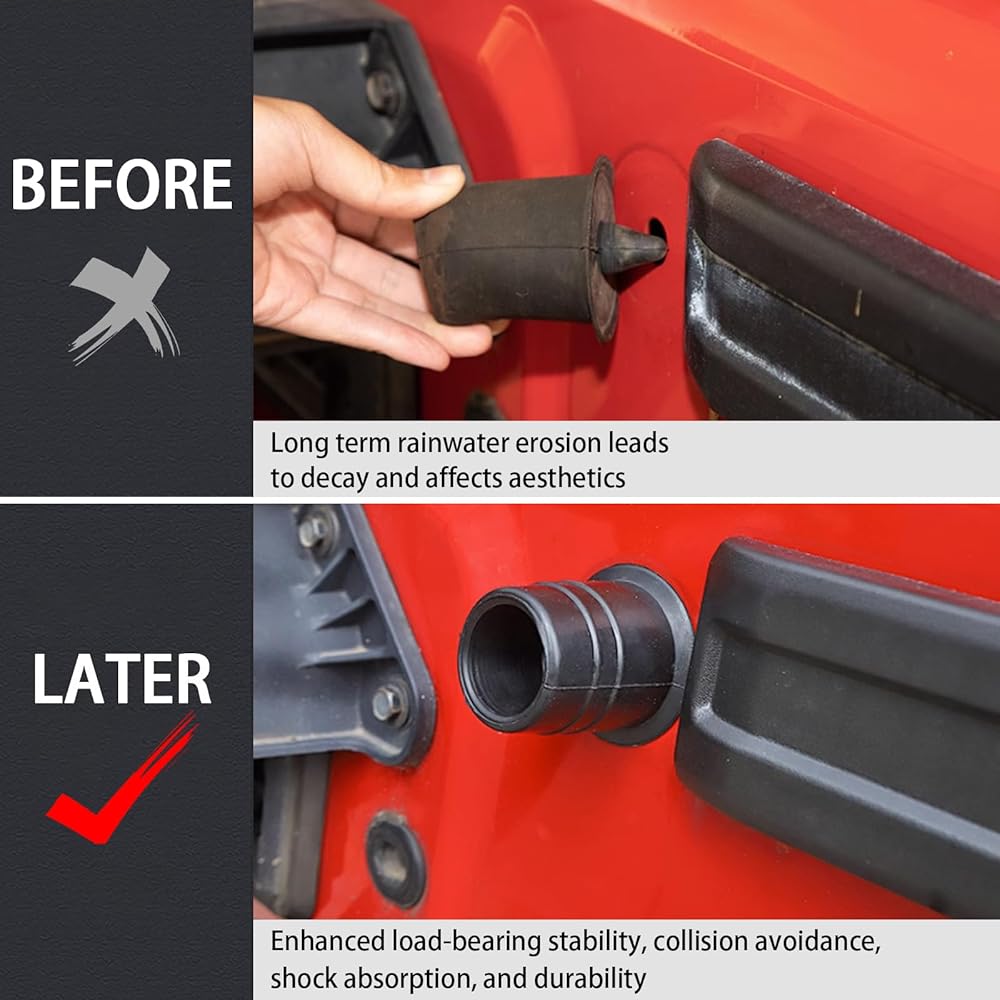 BEFORE

Long term rainwater erosion leads to decay and affects aesthetics

LATER

Enhanced load-bearing stability, collision avoidance, shock absorption, and durability