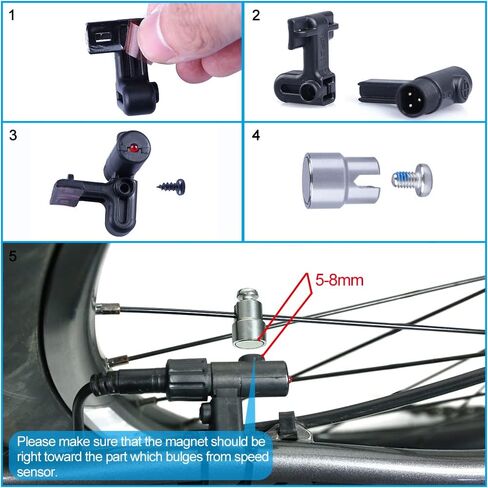 1

2

3

4

5

5-8mm

Please make sure that the magnet should be right toward the part which bulges from speed sensor.