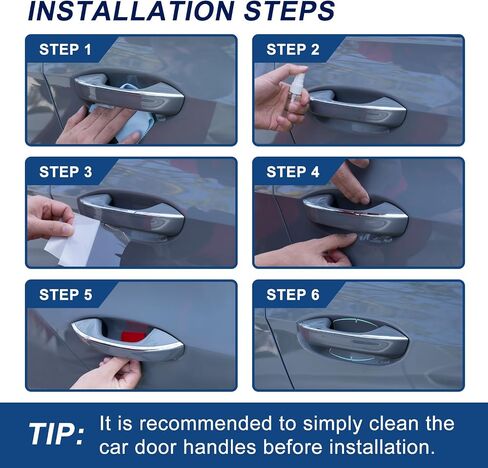 INSTALLATION STEPS

STEP 1

STEP 2

STEP 3

STEP 4

STEP 5

STEP 6

TIP: It is recommended to simply clean the car door handles before installation.