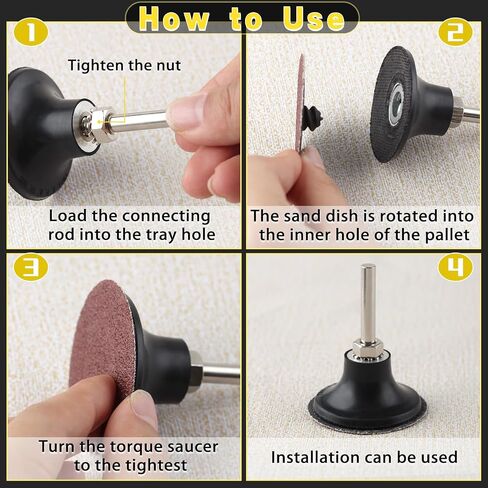 How to Use

1

Tighten the nut

Load the connecting rod into the tray hole

2

The sand dish is rotated into the inner hole of the pallet

3

Turn the torque saucer to the tightest

4

Installation can be used