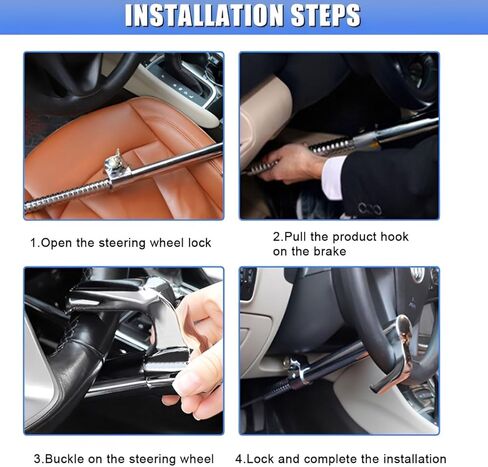 INSTALLATION STEPS

1.Open the steering wheel lock

2.Pull the product hook on the brake

3.Buckle on the steering wheel

4.Lock and complete the installation