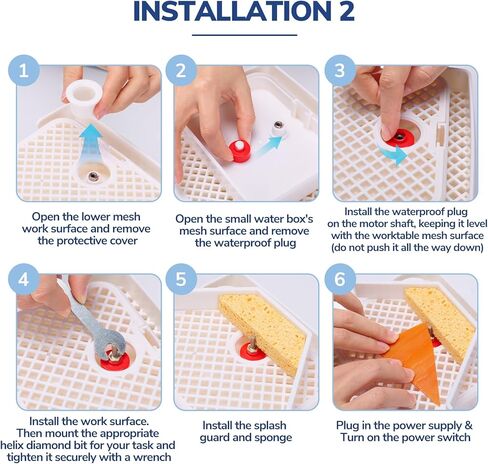 INSTALLATION 2

1

Open the lower mesh work surface and remove the protective cover

2

Open the small water box's mesh surface and remove the waterproof plug

3

Install the waterproof plug on the motor shaft, keeping it level with the worktable mesh surface (do not push it all the way down)

4

Install the work surface. Then mount the appropriate helix diamond bit for your task and tighten it securely with a wrench

5

Install the splash guard and sponge

6

Plug in the power supply & Turn on the power switch