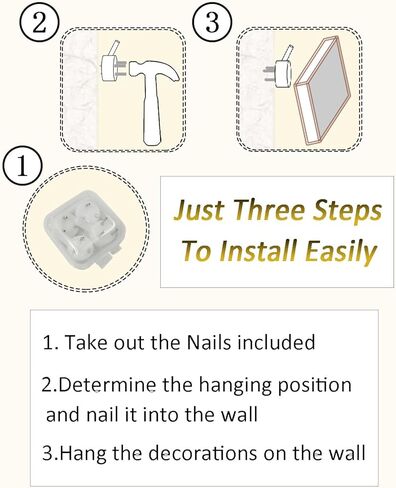 ②

③

①

Just Three Steps To Install Easily

1. Take out the Nails included

2.Determine the hanging position and nail it into the wall

3.Hang the decorations on the wall