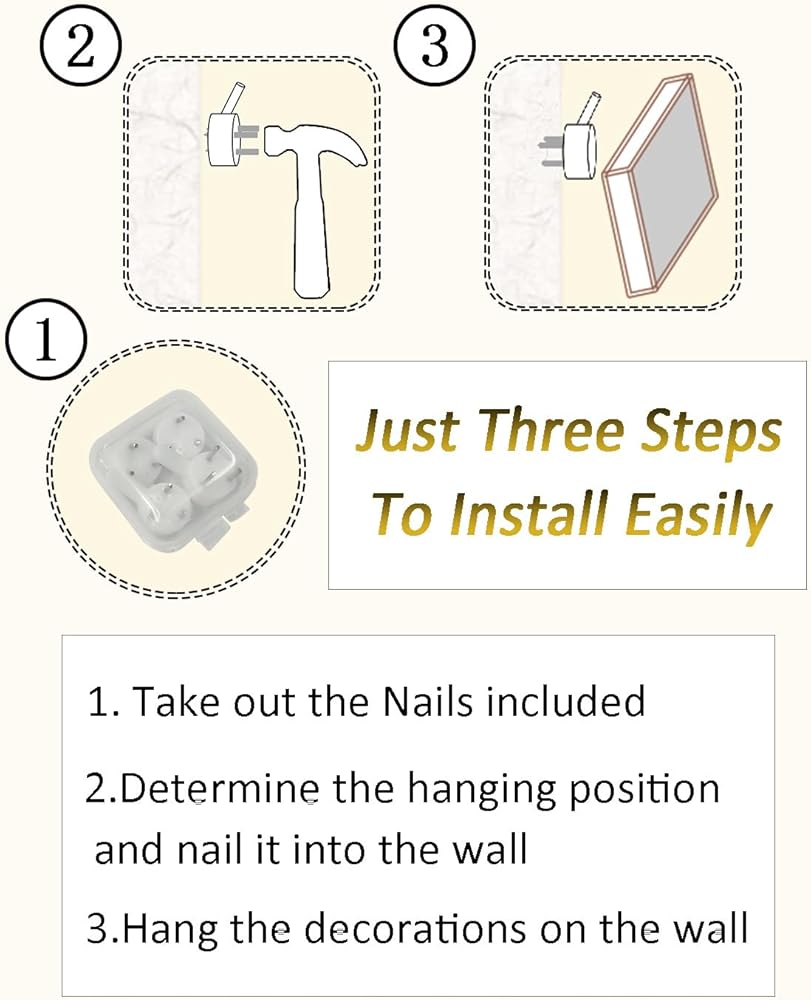 ②

③

①

Just Three Steps
To Install Easily

1. Take out the Nails included

2.Determine the hanging position and nail it into the wall

3.Hang the decorations on the wall