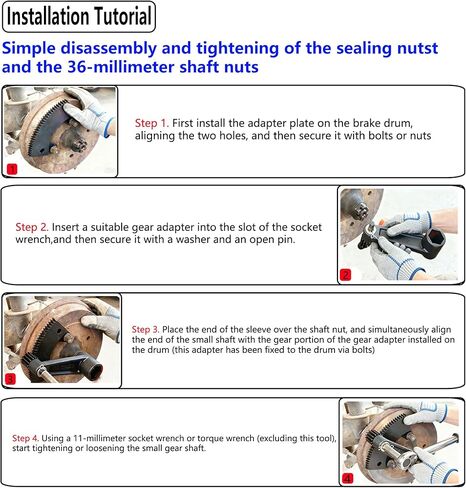 Installation Tutorial

Simple disassembly and tightening of the sealing nutst and the 36-millimeter shaft nuts

1

Step 1. First install the adapter plate on the brake drum, aligning the two holes, and then secure it with bolts or nuts

Step 2. Insert a suitable gear adapter into the slot of the socket wrench,and then secure it with a washer and an open pin.

2

3

Step 3. Place the end of the sleeve over the shaft nut, and simultaneously align the end of the small shaft with the gear portion of the gear adapter installed on the drum (this adapter has been fixed to the drum via bolts)

Step 4. Using a 11-millimeter socket wrench or torque wrench (excluding this tool), start tightening or loosening the small gear shaft.

4