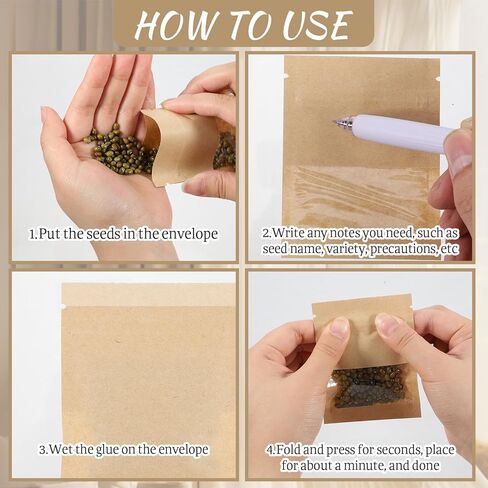 HOW TO USE

1.Put the seeds in the envelope

2.Write any notes you need, such as seed name, variety, precautions, etc

3.Wet the glue on the envelope

4.Fold and press for seconds, place for about a minute, and done