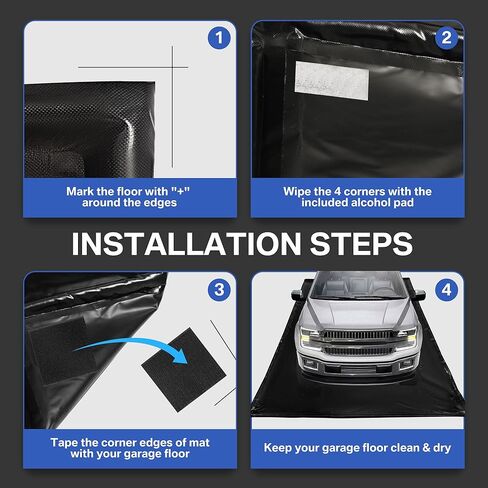 1

Mark the floor with "+" around the edges

2

Wipe the 4 corners with the included alcohol pad

INSTALLATION STEPS

3

Tape the corner edges of mat with your garage floor

4

Keep your garage floor clean & dry