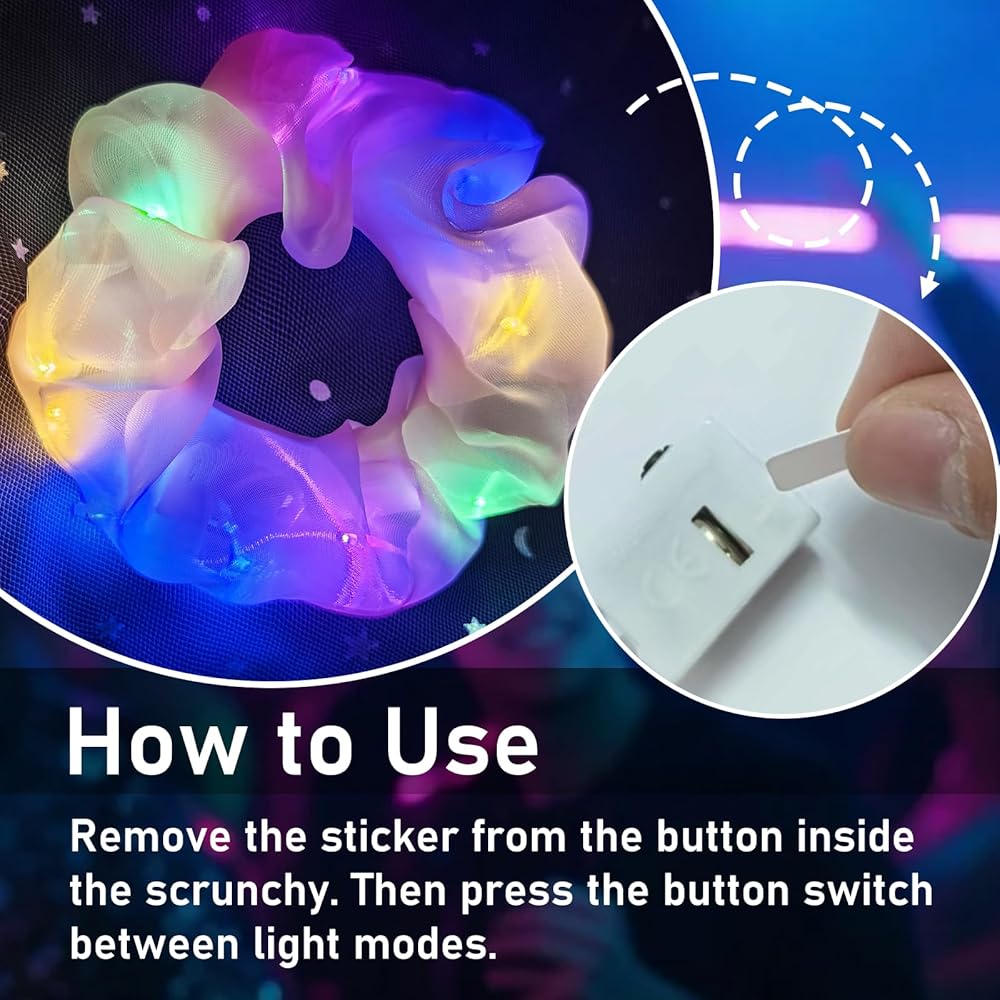 How to Use

Remove the sticker from the button inside the scrunchy. Then press the button switch between light modes.