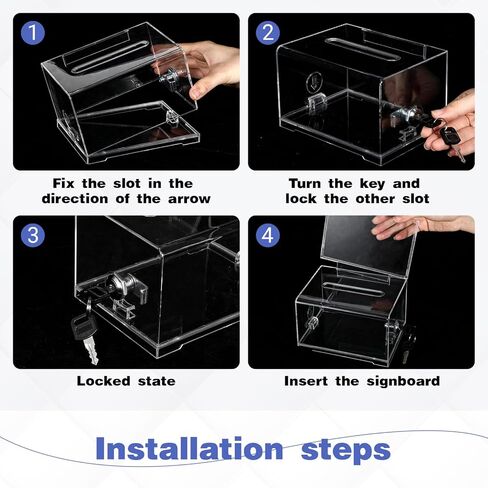 1

Fix the slot in the direction of the arrow

2

Turn the key and lock the other slot

3

Locked state

4

Insert the signboard

Installation steps