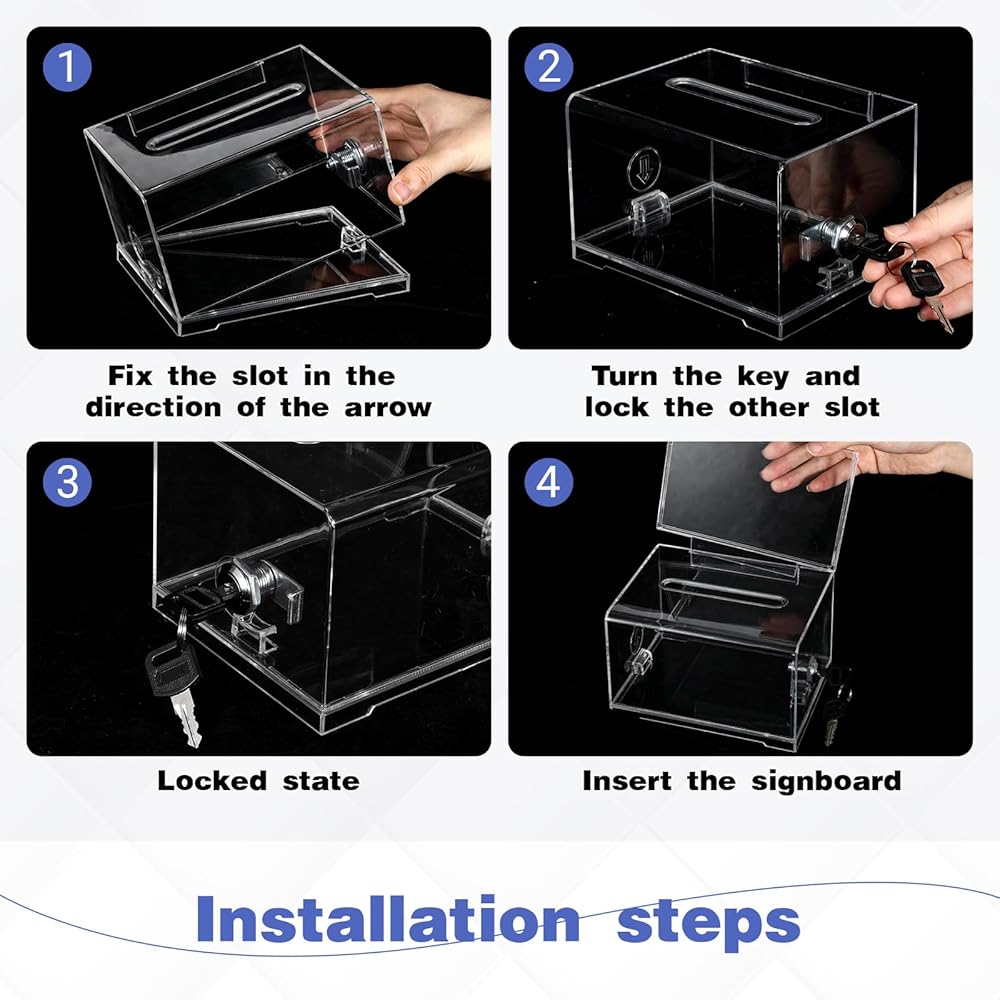 1

Fix the slot in the direction of the arrow

2

Turn the key and lock the other slot

3

Locked state

4

Insert the signboard

Installation steps