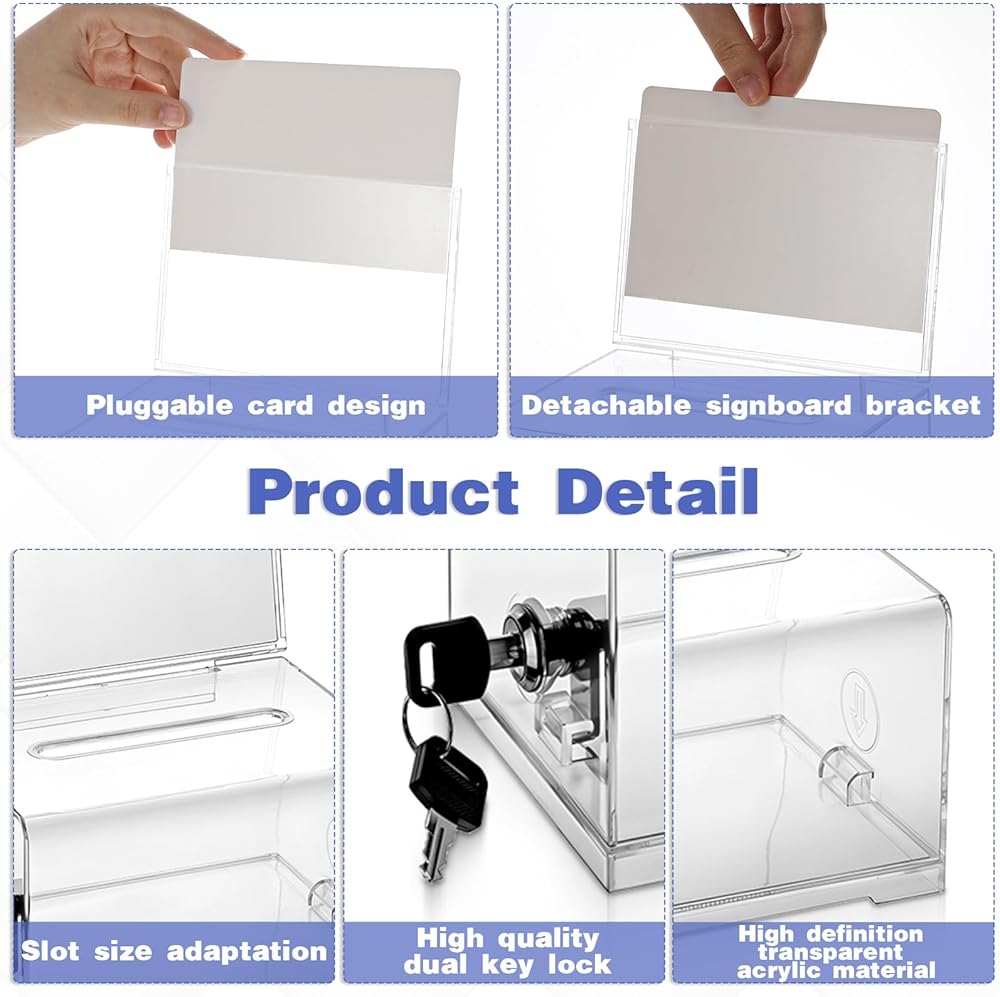 Pluggable card design

Detachable signboard bracket

Product Detail

Slot size adaptation

High quality dual key lock

High definition transparent acrylic material