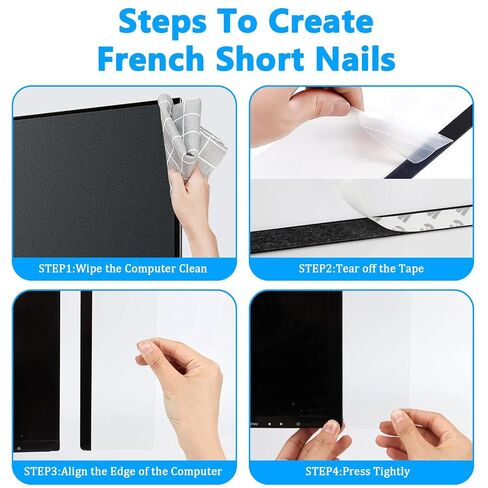 Steps To Create French Short Nails

STEP1:Wipe the Computer Clean

STEP2:Tear off the Tape

STEP3:Align the Edge of the Computer

STEP4:Press Tightly