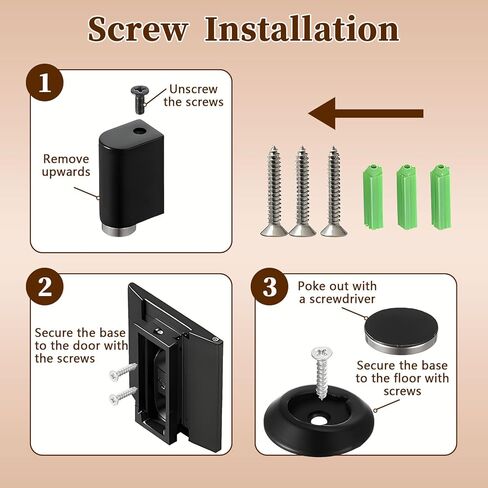 Screw Installation

1

Unscrew the screws

Remove upwards

2

Secure the base to the door with the screws

3

Poke out with a screwdriver

Secure the base to the floor with screws