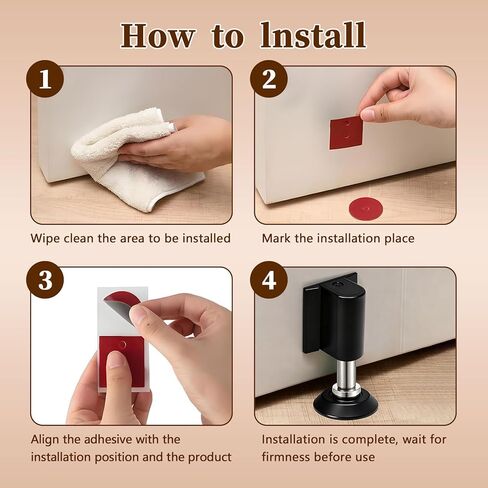 How to Install

1

Wipe clean the area to be installed

2

Mark the installation place

3

Align the adhesive with the installation position and the product

4

Installation is complete, wait for firmness before use