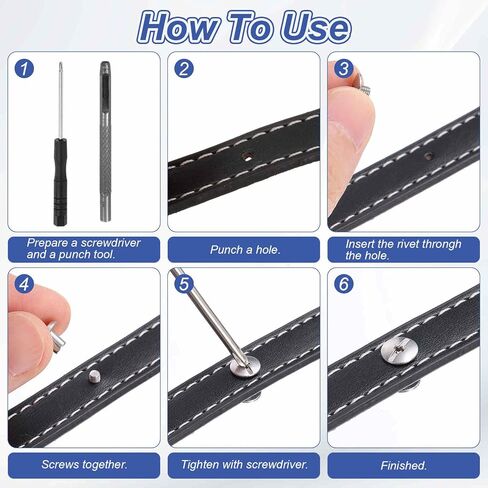 How To Use

1

Prepare a screwdriver and a punch tool.

2

Punch a hole.

3

Insert the rivet throngh the hole.

4

Screws together.

5

Tighten with screwdriver.

6

Finished.