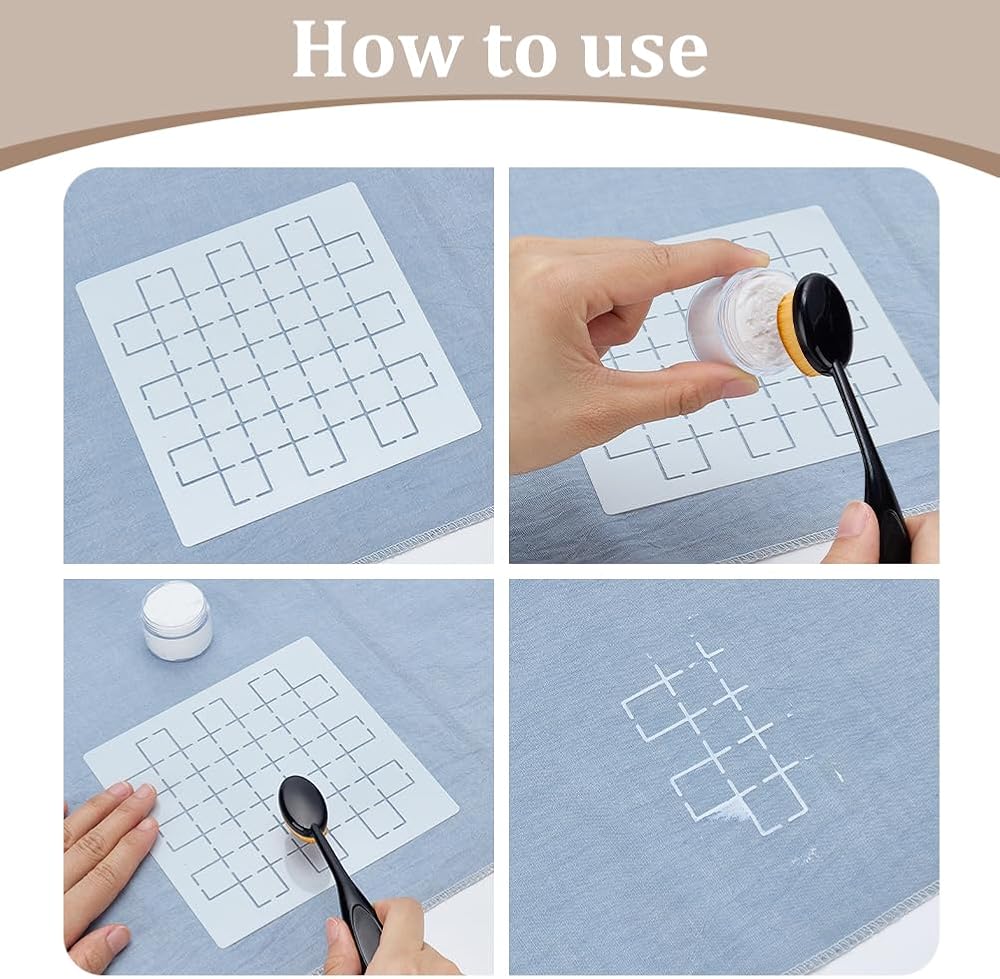 How to use