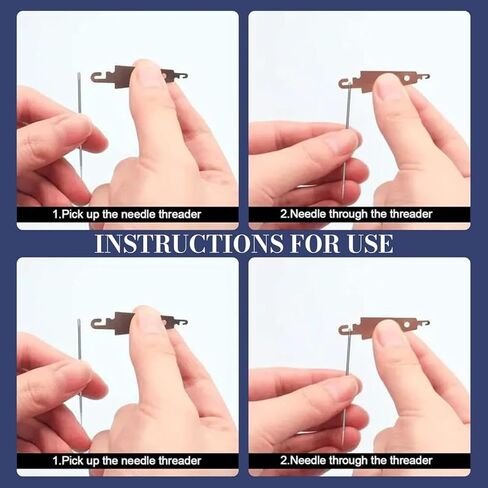 1.Pick up the needle threader

2.Needle through the threader

INSTRUCTIONS FOR USE

1.Pick up the needle threader

2.Needle through the threader