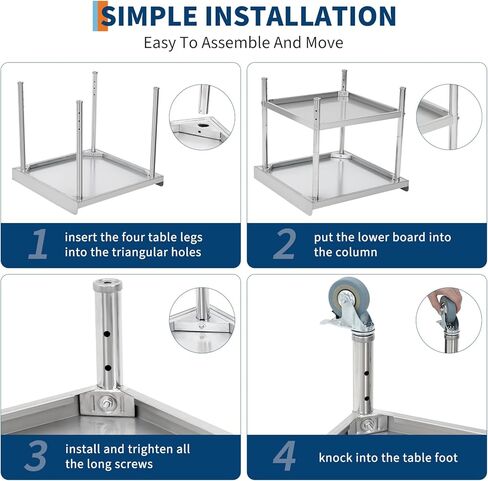 SIMPLE INSTALLATION

Easy To Assemble And Move

1 insert the four table legs into the triangular holes

2 put the lower board into the column

3 install and trighten all the long screws

4 knock into the table foot